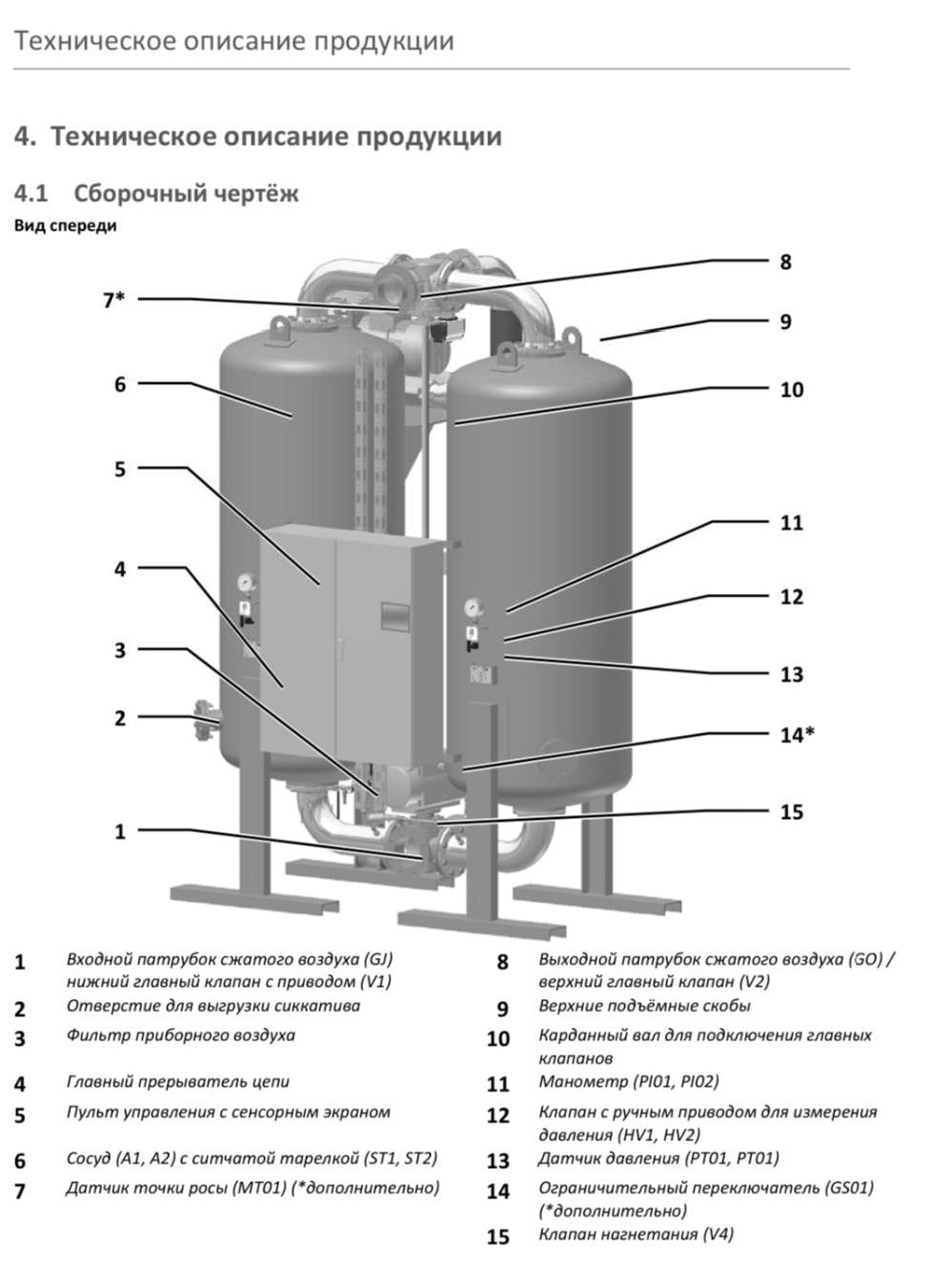 Техническое описание продукции

4. Техническое описание продукции

4.1 Сборочный чертёж

Вид спереди

7*
6
5
4
3
2
1
8
9
10
11
12
13
14*
15

1 Входной патрубок сжатого воздуха (GJ) нижний главный клапан с приводом (V1)
2 Отверстие для выгрузки сиккатива
3 Фильтр приборного воздуха
4 Главный прерыватель цепи
5 Пульт управления с сенсорным экраном
6 Сосуд (A1, A2) с ситчатой тарелкой (ST1, ST2)
7 Датчик точки росы (MT01) (*дополнительно)

8 Выходной патрубок сжатого воздуха (GO) / верхний главный клапан (V2)
9 Верхние подъёмные скобы
10 Карданный вал для подключения главных клапанов
11 Манометр (PI01, PI02)
12 Клапан с ручным приводом для измерения давления (HV1, HV2)
13 Датчик давления (PT01, PT01)
14 Ограничительный переключатель (GS01) (*дополнительно)
15 Клапан нагнетания (V4)